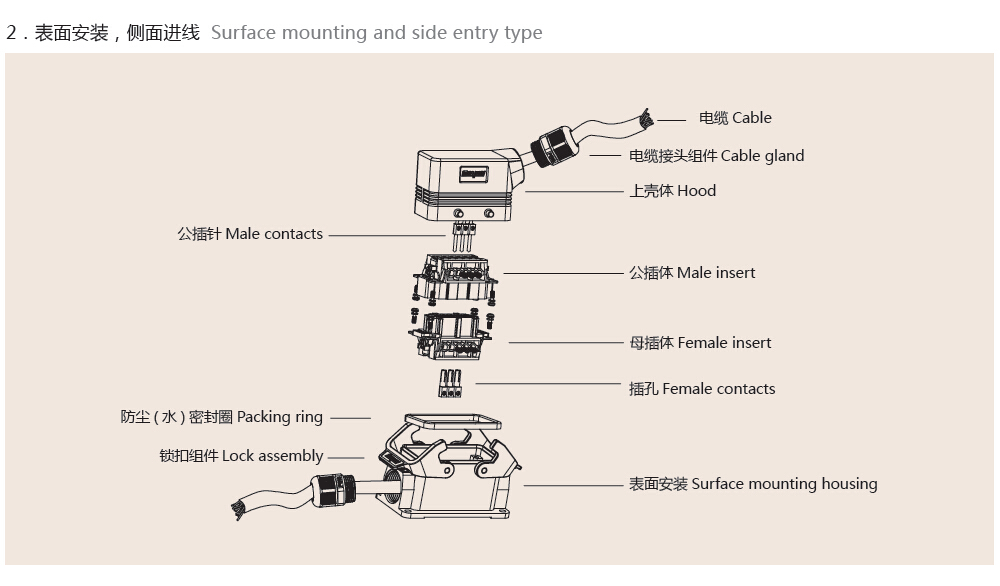 2．表面安装，侧面进线 Surface mounting and side entry type

电缆 Cable

电缆接头组件 Cable gland

上壳体 Hood

公插针 Male contacts

公插体 Male insert

母插体 Female insert

插孔 Female contacts

防尘（水）密封圈 Packing ring

锁扣组件 Lock assembly

表面安装 Surface mounting housing